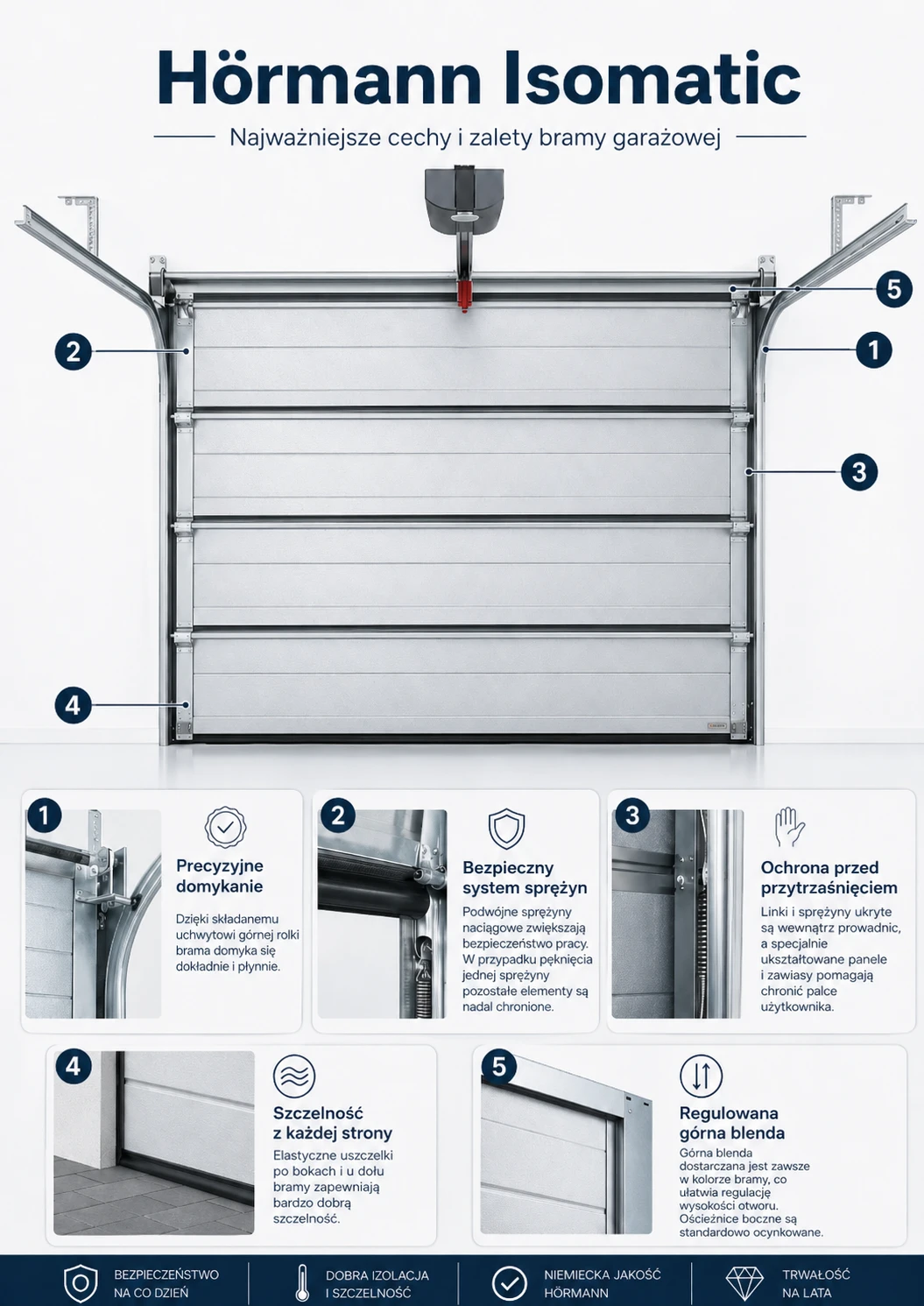 Hörmann Isomatic

Najważniejsze cechy i zalety bramy garażowej

5

2

1

3

4

1

Precyzyjne domykanie

Dzięki składanemu uchwytowi górnej rolki brama domyka się dokładnie i płynnie.

2

Bezpieczny system sprężyn

Podwójne sprężyny naciągowe zwiększają bezpieczeństwo pracy. W przypadku pęknięcia jednej sprężyny pozostałe elementy są nadal chronione.

3

Ochrona przed przytrzaśnięciem

Linki i sprężyny ukryte są wewnątrz prowadnic, a specjalnie ukształtowane panele i zawiasy pomagają chronić palce użytkownika.

4

Szczelność z każdej strony

Elastyczne uszczelki po bokach i u dołu bramy zapewniają bardzo dobrą szczelność.

5

Regulowana górna blenda

Górna blenda dostarczana jest zawsze w kolorze bramy, co ułatwia regulację wysokości otworu. Ościeżnice boczne są standardowo ocynkowane.

BEZPIECZEŃSTWO NA CO DZIEŃ

DOBRA IZOLACJA I SZCZELNOŚĆ

NIEMIECKA JAKOŚĆ HÖRMANN

TRWAŁOŚĆ NA LATA