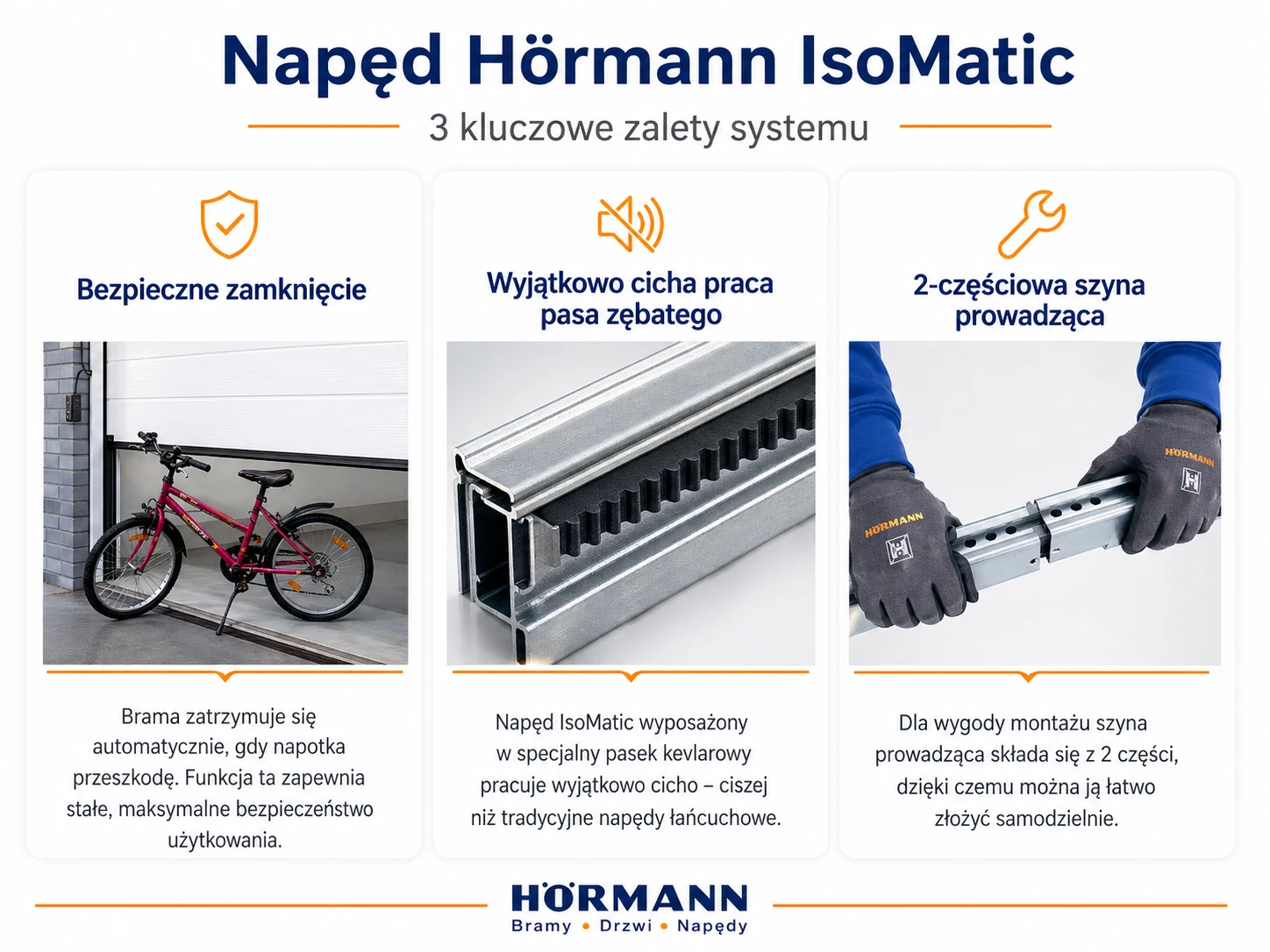 Napęd Hörmann IsoMatic

3 kluczowe zalety systemu

Bezpieczne zamknięcie

Brama zatrzymuje się automatycznie, gdy napotka przeszkodę. Funkcja ta zapewnia stałe, maksymalne bezpieczeństwo użytkowania.

Wyjątkowo cicha praca pasa zębatego

Napęd IsoMatic wyposażony w specjalny pasek kevlarowy pracuje wyjątkowo cicho – ciszej niż tradycyjne napędy łańcuchowe.

2-częściowa szyna prowadząca

HÖRMANN

HÖRMANN

Dla wygody montażu szyna prowadząca składa się z 2 części, dzięki czemu można ją łatwo złożyć samodzielnie.

HÖRMANN
Bramy • Drzwi • Napędy