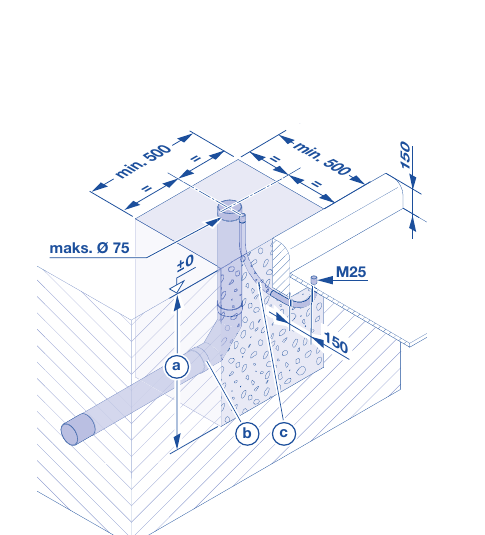 min. 500
=
=
min. 500
=
=
150
maks. Ø 75
±0
M25
150
a
b
c