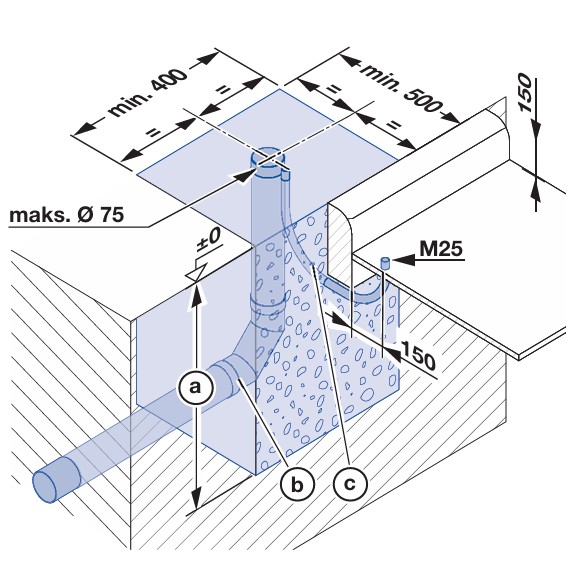 min. 400
=
=
min. 500
=
=
150
maks. Ø 75
±0
M25
150
a
b
c